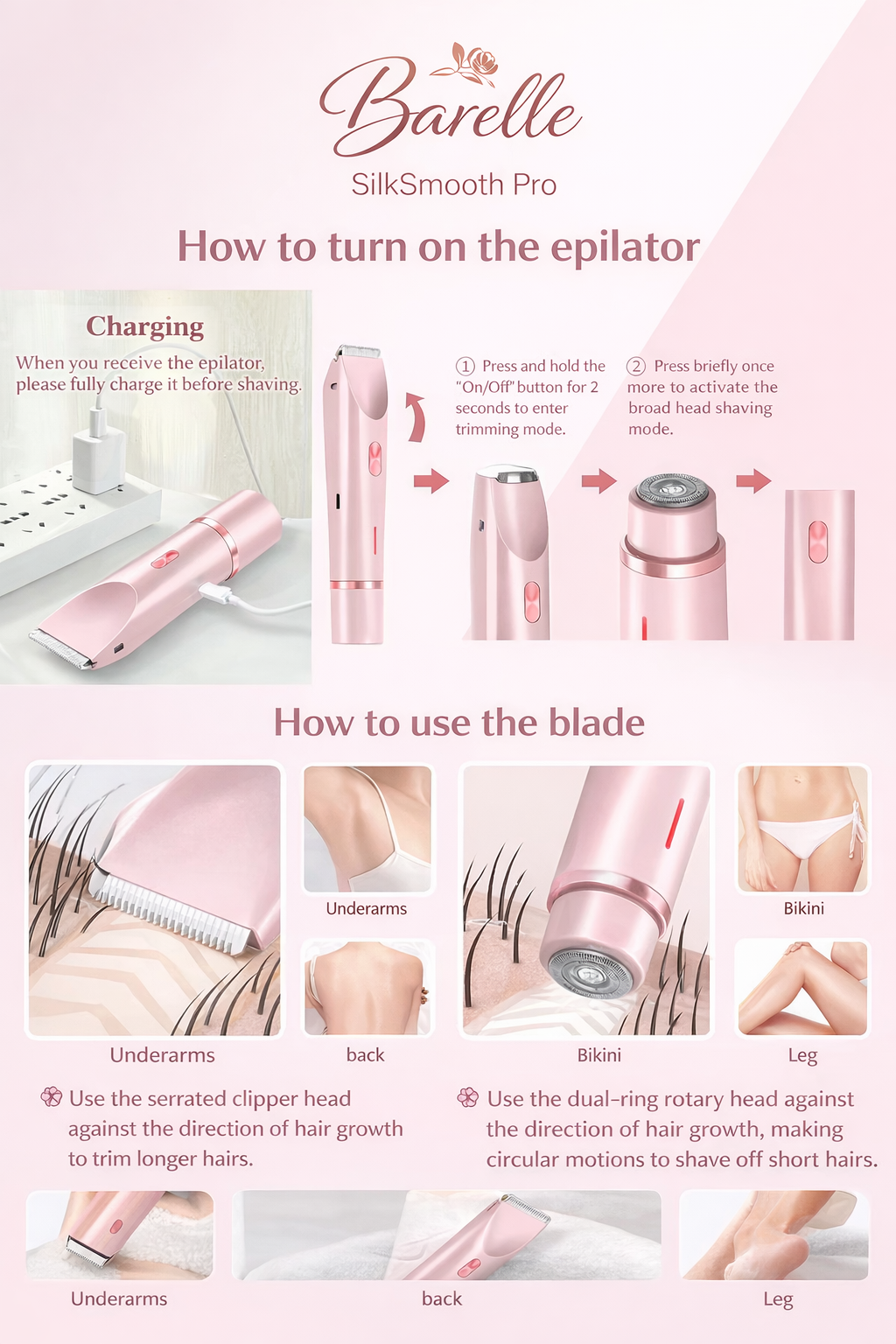 Barelle
SilkSmooth Pro

How to turn on the epilator

Charging
When you receive the epilator, please fully charge it before shaving.

① Press and hold the "On/Off" button for 2 seconds to enter trimming mode.

② Press briefly once more to activate the broad head shaving mode.

How to use the blade

Underarms

Underarms

back

Bikini

Bikini

Leg

Use the serrated clipper head against the direction of hair growth to trim longer hairs.

Use the dual-ring rotary head against the direction of hair growth, making circular motions to shave off short hairs.

Underarms

back

Leg